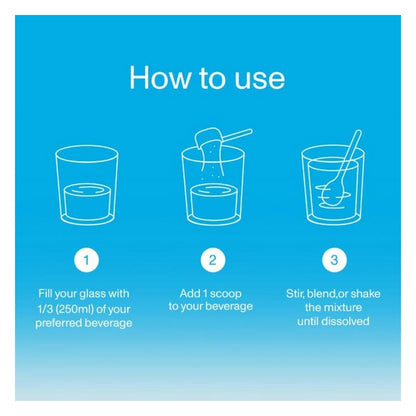 How to use

1

Fill your glass with 1/3 (250ml) of your preferred beverage

2

Add 1 scoop to your beverage

3

Stir, blend,or shake the mixture until dissolved